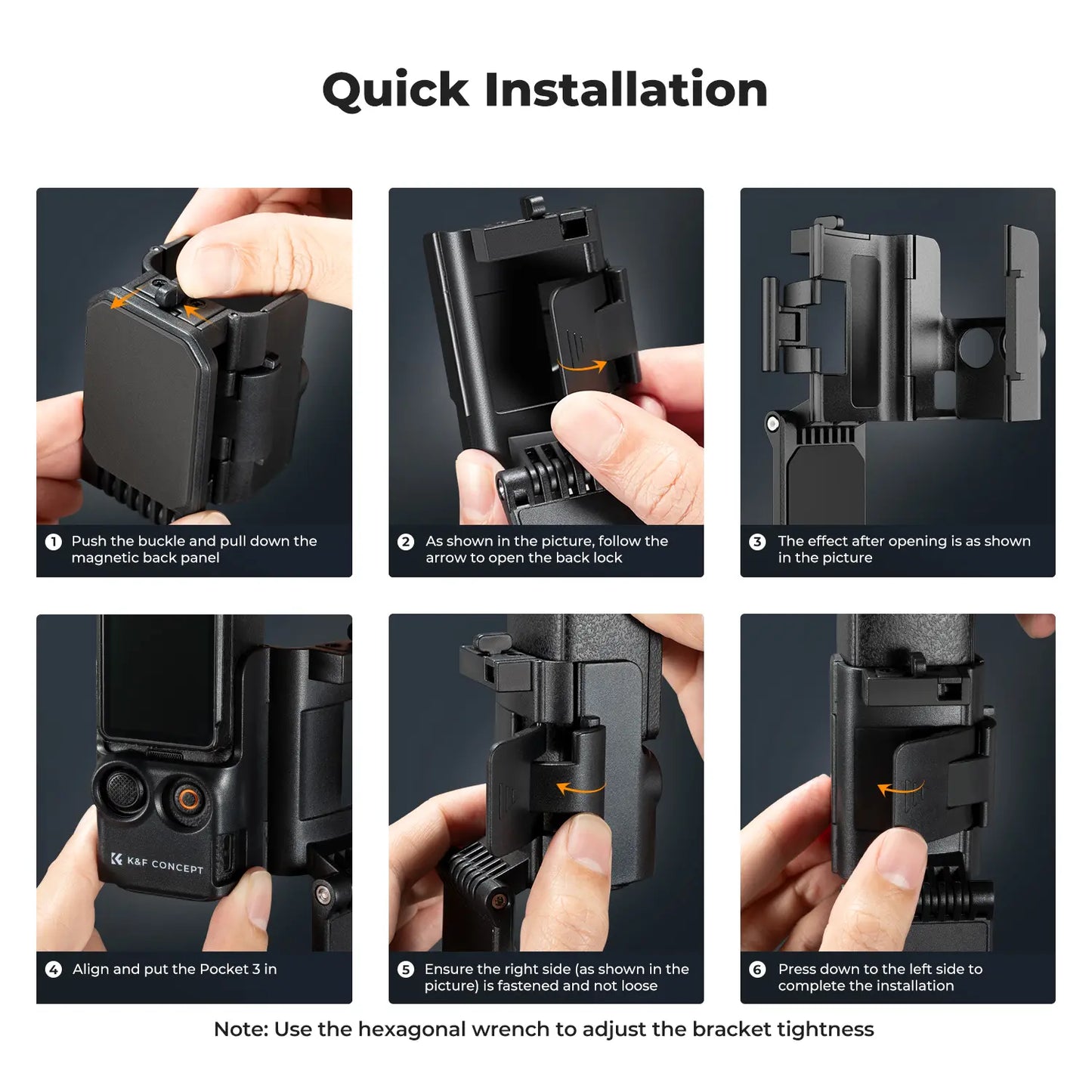 Quick Installation

1 Push the buckle and pull down the magnetic back panel

2 As shown in the picture, follow the arrow to open the back lock

3 The effect after opening is as shown in the picture

K&F CONCEPT

4 Align and put the Pocket 3 in

5 Ensure the right side (as shown in the picture) is fastened and not loose

6 Press down to the left side to complete the installation

Note: Use the hexagonal wrench to adjust the bracket tightness